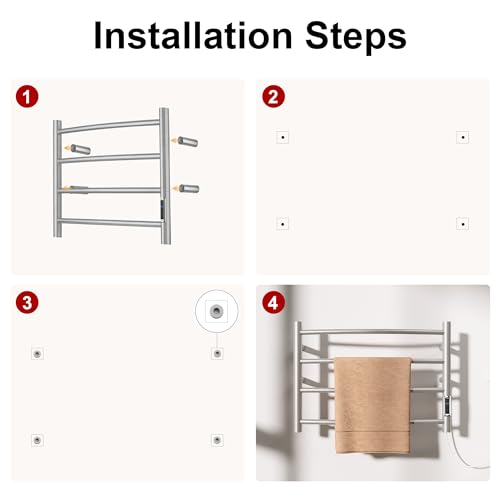 Installation Steps

1

2

3

4