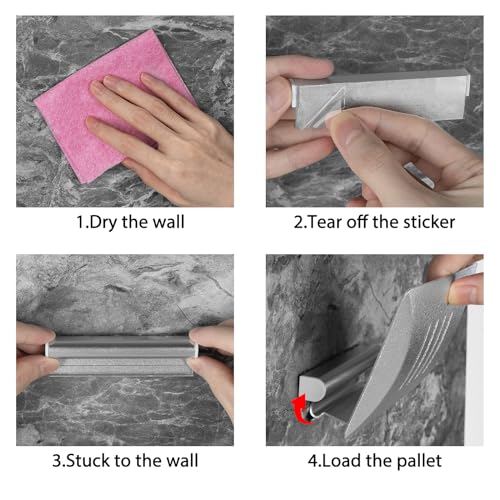 1.Dry the wall

2.Tear off the sticker

3.Stuck to the wall

4.Load the pallet