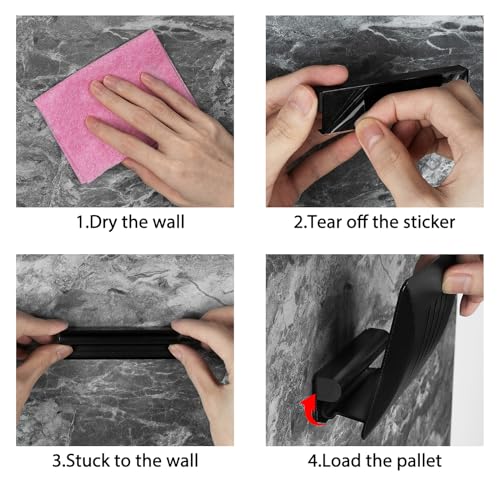 1.Dry the wall

2.Tear off the sticker

3.Stuck to the wall

4.Load the pallet