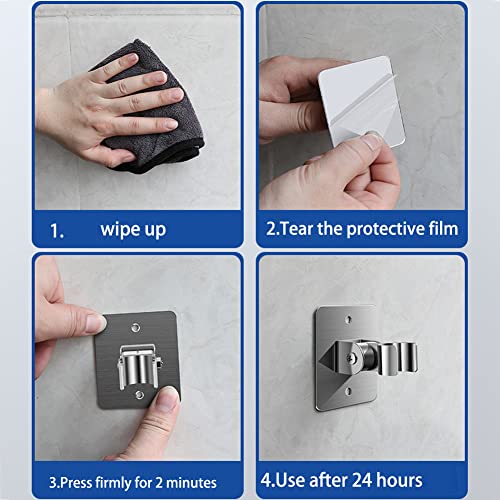 1. wipe up

2.Tear the protective film

3.Press firmly for 2 minutes

4.Use after 24 hours