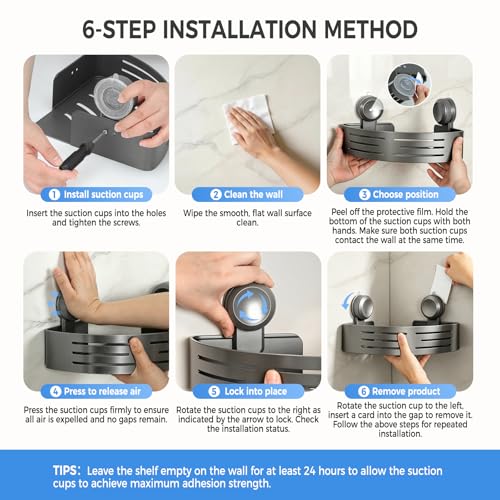 6-STEP INSTALLATION METHOD

1 Install suction cups

Insert the suction cups into the holes and tighten the screws.

2 Clean the wall

Wipe the smooth, flat wall surface clean.

3 Choose position

Peel off the protective film. Hold the bottom of the suction cups with both hands. Make sure both suction cups contact the wall at the same time.

4 Press to release air

Press the suction cups firmly to ensure all air is expelled and no gaps remain.

5 Lock into place

Rotate the suction cups to the right as indicated by the arrow to lock. Check the installation status.

6 Remove product

Rotate the suction cup to the left, insert a card into the gap to remove it. Follow the above steps for repeated installation.

TIPS: Leave the shelf empty on the wall for at least 24 hours to allow the suction cups to achieve maximum adhesion strength.