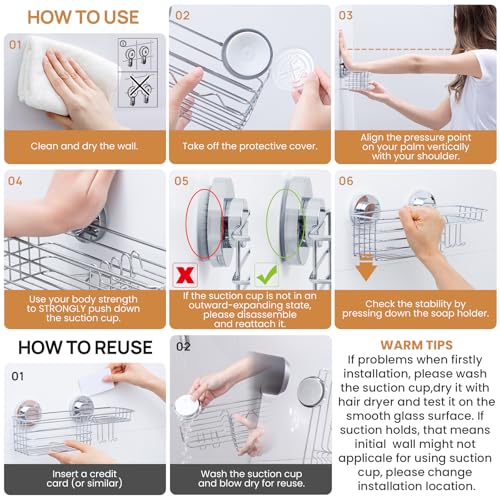 HOW TO USE

01

Clean and dry the wall.

02

Take off the protective cover.

03

Align the pressure point on your palm vertically with your shoulder.

04

Use your body strength to STRONGLY push down the suction cup.

05

If the suction cup is not in an outward-expanding state, please disassemble and reattach it.

06

Check the stability by pressing down the soap holder.

HOW TO REUSE

01

Insert a credit card (or similar)

02

Wash the suction cup and blow dry for reuse.

WARM TIPS

If problems when firstly installation, please wash the suction cup,dry it with hair dryer and test it on the smooth glass surface. If suction holds, that means initial wall might not applicale for using suction cup, please change installation location.