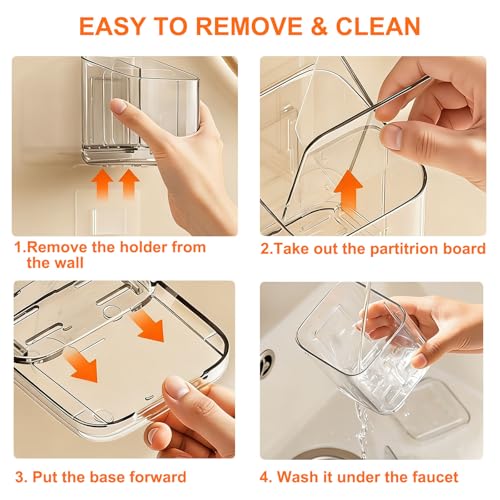 EASY TO REMOVE & CLEAN

1.Remove the holder from the wall

2.Take out the partitrion board

3. Put the base forward

4. Wash it under the faucet