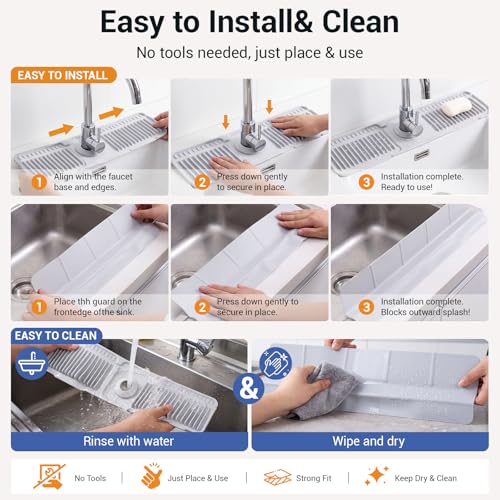 Easy to Install& Clean

No tools needed, just place & use

EASY TO INSTALL

1 Align with the faucet base and edges.

2 Press down gently to secure in place.

3 Installation complete. Ready to use!

1 Place thh guard on the frontedge ofthe sink.

2 Press down gently to secure in place.

3 Installation complete. Blocks outward splash!

EASY TO CLEAN

Rinse with water

&

Wipe and dry

No Tools | Just Place & Use | Strong Fit | Keep Dry & Clean