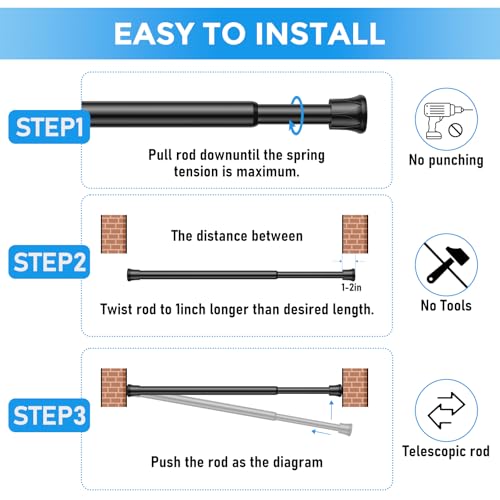 EASY TO INSTALL

STEP1

Pull rod downuntil the spring tension is maximum.

No punching

STEP2

The distance between

1-2in

Twist rod to 1inch longer than desired length.

No Tools

STEP3

Push the rod as the diagram

Telescopic rod