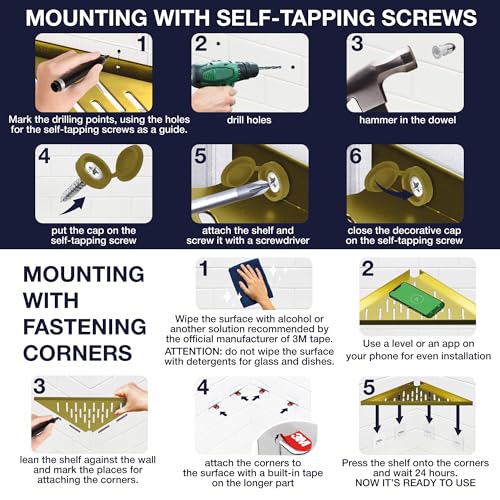 MOUNTING WITH SELF-TAPPING SCREWS

1
Mark the drilling points, using the holes for the self-tapping screws as a guide.

2
drill holes

3
hammer in the dowel

4
put the cap on the self-tapping screw

5
attach the shelf and screw it with a screwdriver

6
close the decorative cap on the self-tapping screw

MOUNTING WITH FASTENING CORNERS

1
Wipe the surface with alcohol or another solution recommended by the official manufacturer of 3M tape.
ATTENTION: do not wipe the surface with detergents for glass and dishes.

2
Use a level or an app on your phone for even installation

3
lean the shelf against the wall and mark the places for attaching the corners.

4
3M
attach the corners to the surface with a built-in tape on the longer part

5
Press the shelf onto the corners and wait 24 hours.
NOW IT'S READY TO USE