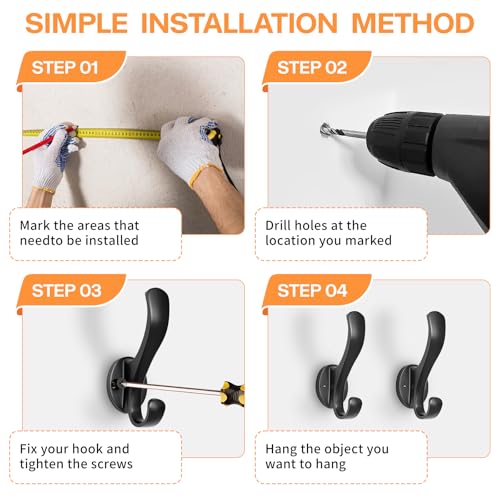 SIMPLE INSTALLATION METHOD

STEP 01

Mark the areas that needto be installed

STEP 02

Drill holes at the location you marked

STEP 03

Fix your hook and tighten the screws

STEP 04

Hang the object you want to hang