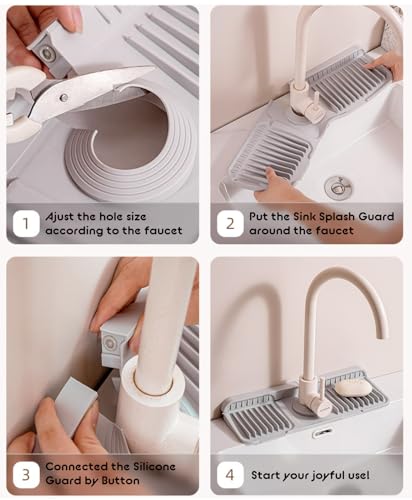 1 Ajust the hole size according to the faucet

2 Put the Sink Splash Guard around the faucet

3 Connected the Silicone Guard by Button

4 Start your joyful use!