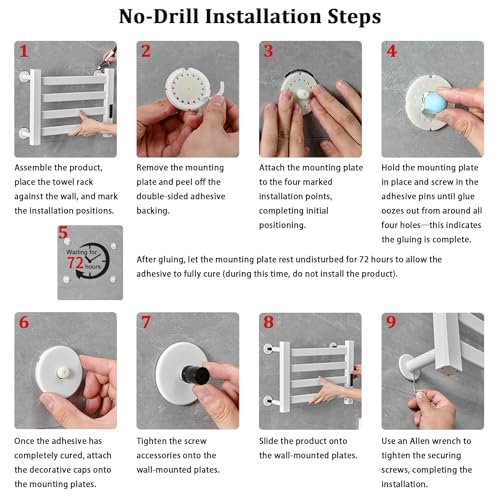 No-Drill Installation Steps

1

Assemble the product, place the towel rack against the wall, and mark the installation positions.

2

Remove the mounting plate and peel off the double-sided adhesive backing.

3

Attach the mounting plate to the four marked installation points, completing initial positioning.

4

Hold the mounting plate in place and screw in the adhesive pins until glue oozes out from around all four holes—this indicates the gluing is complete.

5

Waiting for 72 hours

After gluing, let the mounting plate rest undisturbed for 72 hours to allow the adhesive to fully cure (during this time, do not install the product).

6

Once the adhesive has completely cured, attach the decorative caps onto the mounting plates.

7

Tighten the screw accessories onto the wall-mounted plates.

8

Slide the product onto the wall-mounted plates.

9

Use an Allen wrench to tighten the securing screws, completing the installation.