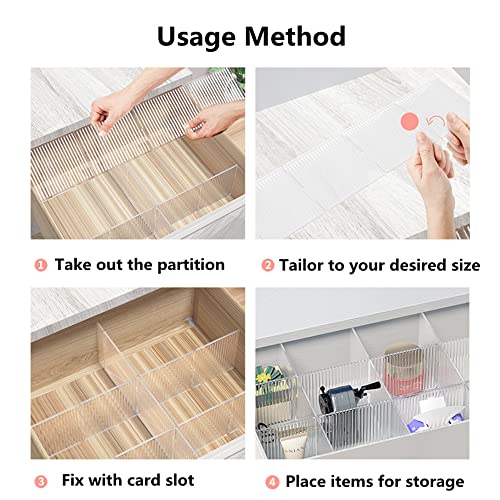 Usage Method

1 Take out the partition

2 Tailor to your desired size

3 Fix with card slot

4 Place items for storage