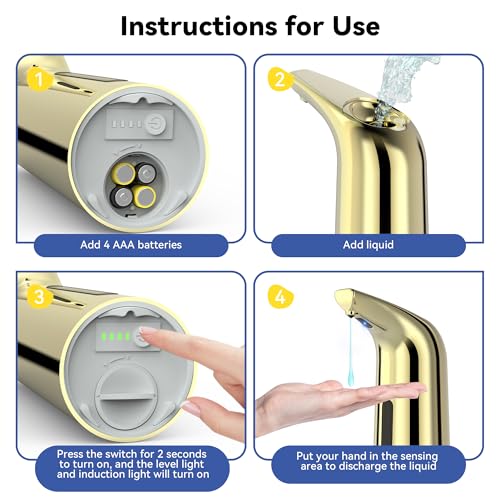 Instructions for Use

1

Add 4 AAA batteries

2

Add liquid

3

Press the switch for 2 seconds to turn on, and the level light and induction light will turn on

4

Put your hand in the sensing area to discharge the liquid