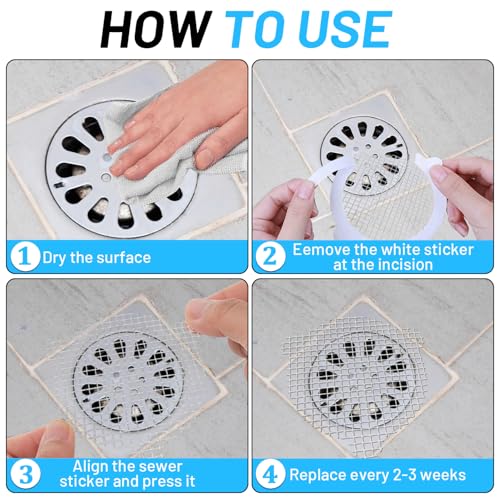 HOW TO USE

1 Dry the surface

2 Eemove the white sticker at the incision

3 Align the sewer sticker and press it

4 Replace every 2-3 weeks