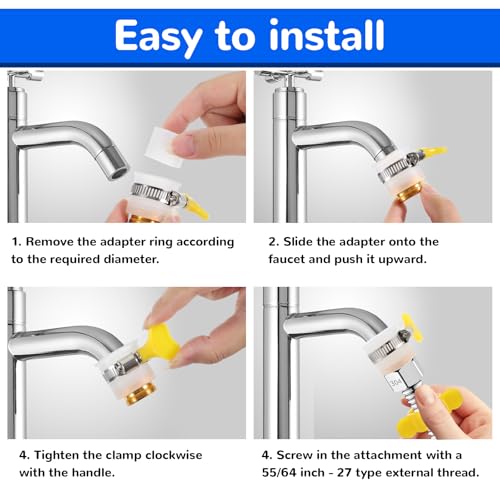 Easy to install

1. Remove the adapter ring according to the required diameter.

2. Slide the adapter onto the faucet and push it upward.

4. Tighten the clamp clockwise with the handle.

304

4. Screw in the attachment with a 55/64 inch - 27 type external thread.