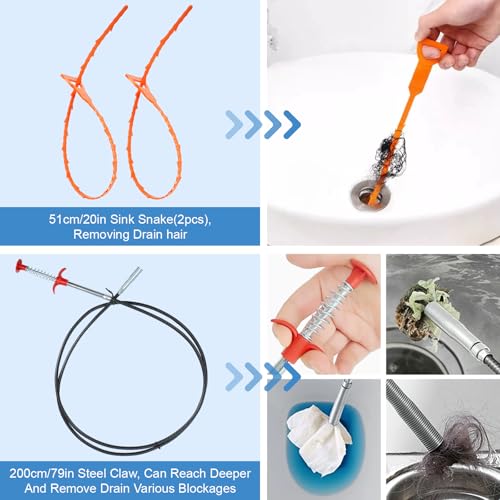 51cm/20in Sink Snake(2pcs), Removing Drain hair

200cm/79in Steel Claw, Can Reach Deeper And Remove Drain Various Blockages