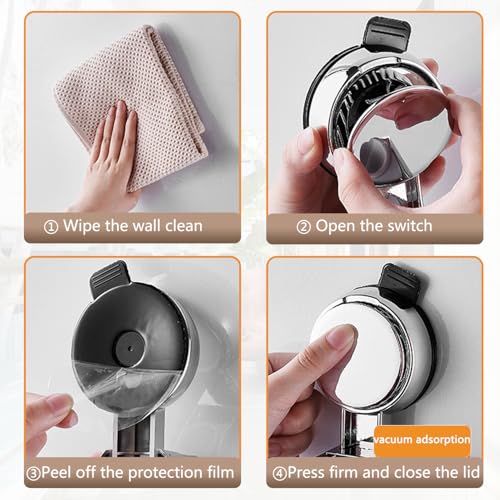 ① Wipe the wall clean

② Open the switch

③Peel off the protection film

vacuum adsorption

④Press firm and close the lid