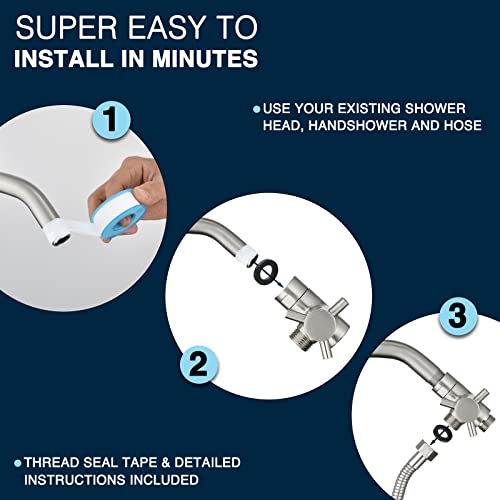 SUPER EASY TO
INSTALL IN MINUTES

1

USE YOUR EXISTING SHOWER HEAD, HANDSHOWER AND HOSE

2

3

THREAD SEAL TAPE & DETAILED INSTRUCTIONS INCLUDED