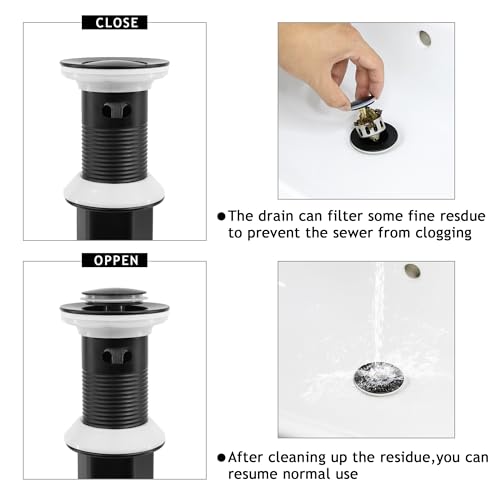 CLOSE

●The drain can filter some fine resdue to prevent the sewer from clogging

OPPEN

●After cleaning up the residue,you can resume normal use