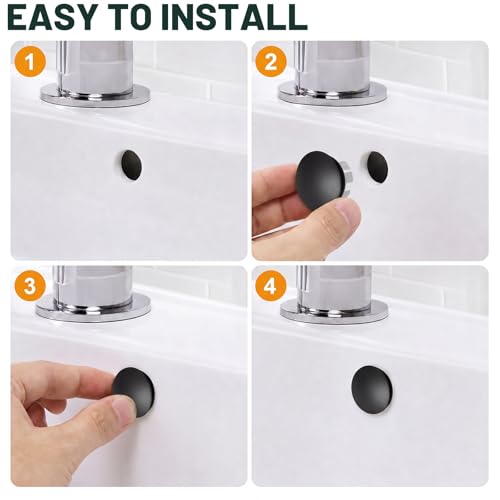 EASY TO INSTALL

1

2

3

4