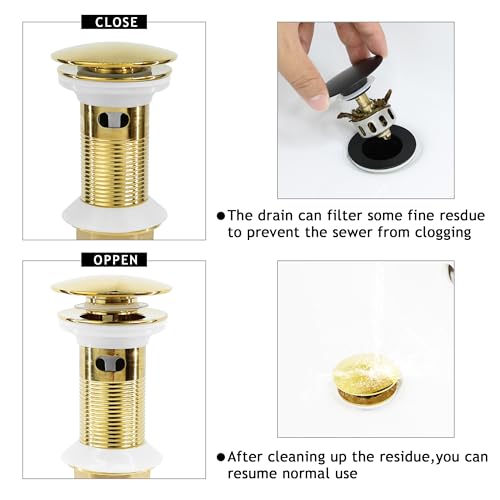 CLOSE

●The drain can filter some fine resdue to prevent the sewer from clogging

OPPEN

●After cleaning up the residue,you can resume normal use