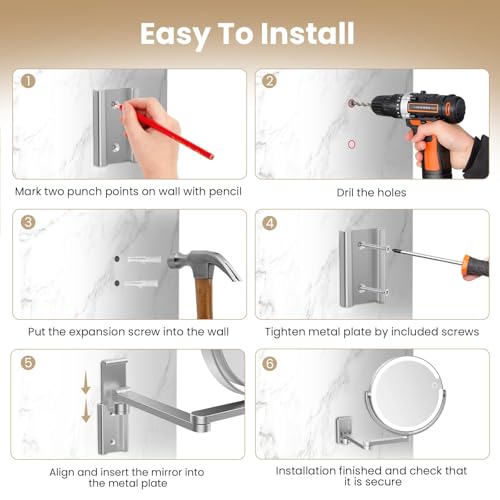 Easy To Install

1

Mark two punch points on wall with pencil

2

Dril the holes

3

Put the expansion screw into the wall

4

Tighten metal plate by included screws

5

Align and insert the mirror into the metal plate

6

Installation finished and check that it is secure