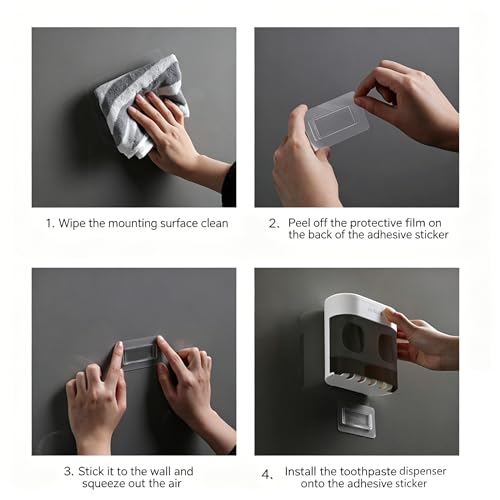 1. Wipe the mounting surface clean

2、Peel off the protective film on the back of the adhesive sticker

3. Stick it to the wall and squeeze out the air

4、Install the toothpaste dispenser onto the adhesive sticker