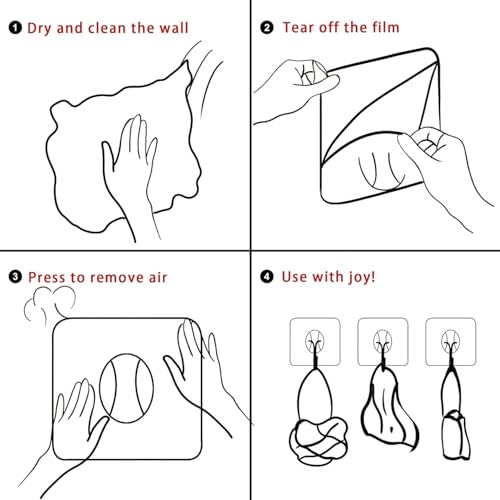 ❶ Dry and clean the wall

❷ Tear off the film

❸ Press to remove air

❹ Use with joy!