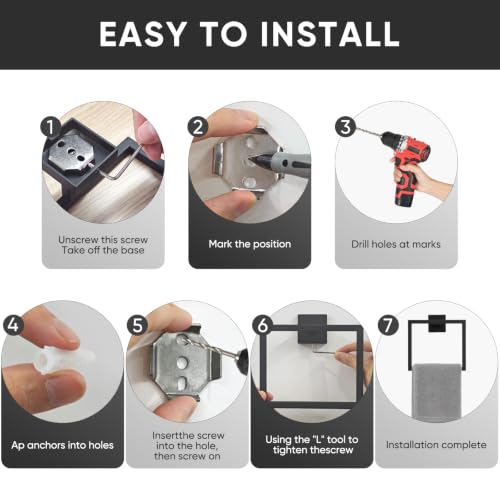 EASY TO INSTALL

1
Unscrew this screw
Take off the base

2
Mark the position

3
Drill holes at marks

4
Ap anchors into holes

5
Insertthe screw into the hole, then screw on

6
Using the "L" tool to tighten thescrew

7
Installation complete