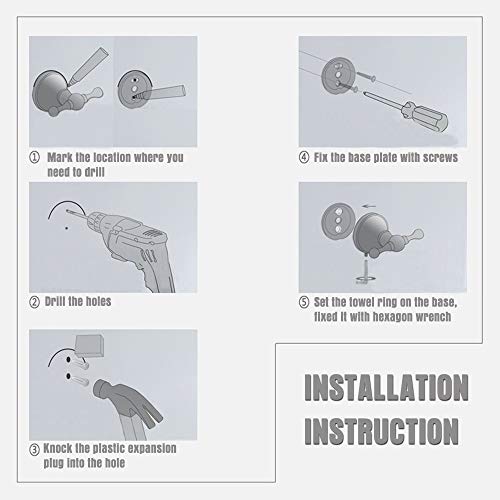 ① Mark the location where you need to drill

② Drill the holes

③ Knock the plastic expansion plug into the hole

④ Fix the base plate with screws

⑤ Set the towel ring on the base, fixed it with hexagon wrench

INSTALLATION INSTRUCTION