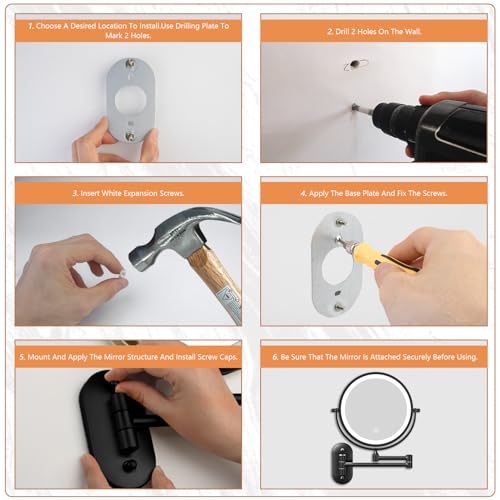 1. Choose A Desired Location To Install.Use Drilling Plate To Mark 2 Holes.

2. Drill 2 Holes On The Wall.

3. Insert White Expansion Screws.

4. Apply The Base Plate And Fix The Screws.

5. Mount And Apply The Mirror Structure And Install Screw Caps.

6. Be Sure That The Mirror Is Attached Securely Before Using.