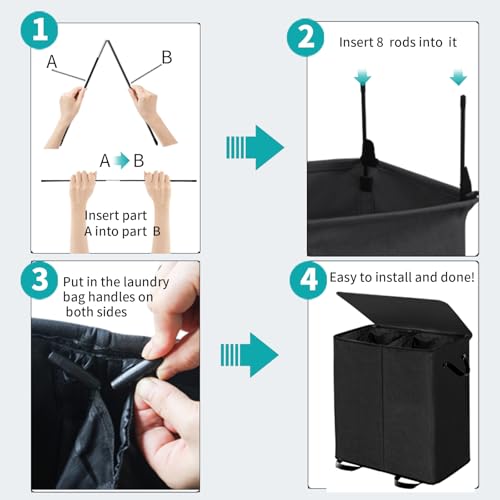 1

A

B

A B

Insert part A into part B

2

Insert 8 rods into it

3

Put in the laundry bag handles on both sides

4

Easy to install and done!