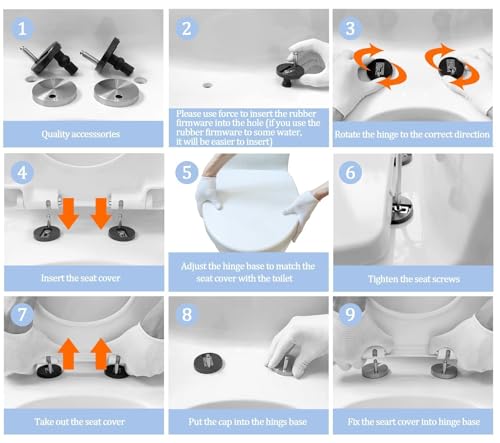 1

Quality accessories

2

Please use force to insert the rubber firmware into the hole (if you use the rubber firmware to some water, it will be easier to insert)

3

Rotate the hinge to the correct direction

4

Insert the seat cover

5

Adjust the hinge base to match the seat cover with the toilet

6

Tighten the seat screws

7

Take out the seat cover

8

Put the cap into the hings base

9

Fix the seart cover into hinge base