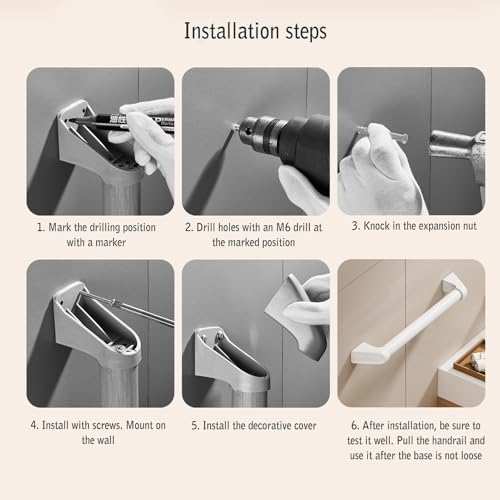 Installation steps

1. Mark the drilling position with a marker

2. Drill holes with an M6 drill at the marked position

3. Knock in the expansion nut

4. Install with screws. Mount on the wall

5. Install the decorative cover

6. After installation, be sure to test it well. Pull the handrail and use it after the base is not loose