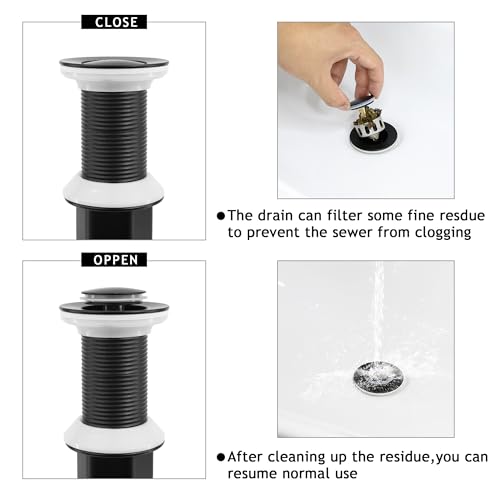 CLOSE

●The drain can filter some fine resdue to prevent the sewer from clogging

OPPEN

●After cleaning up the residue,you can resume normal use