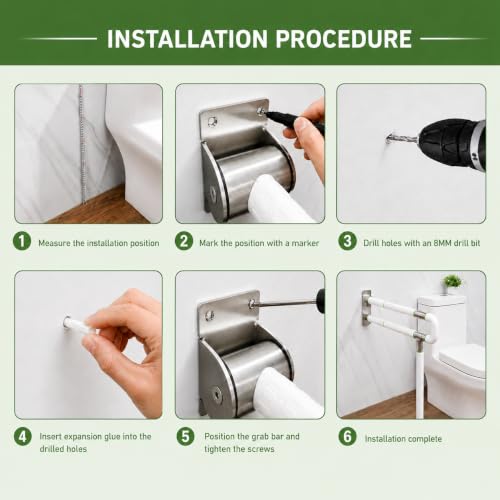 INSTALLATION PROCEDURE

1 Measure the installation position

2 Mark the position with a marker

3 Drill holes with an 8MM drill bit

4 Insert expansion glue into the drilled holes

5 Position the grab bar and tighten the screws

6 Installation complete