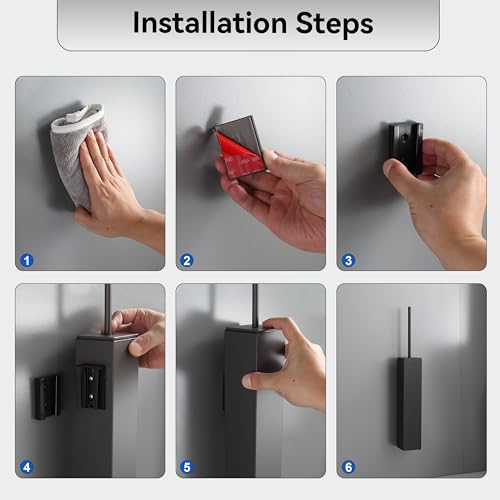 Installation Steps

1

2

3

4

5

6