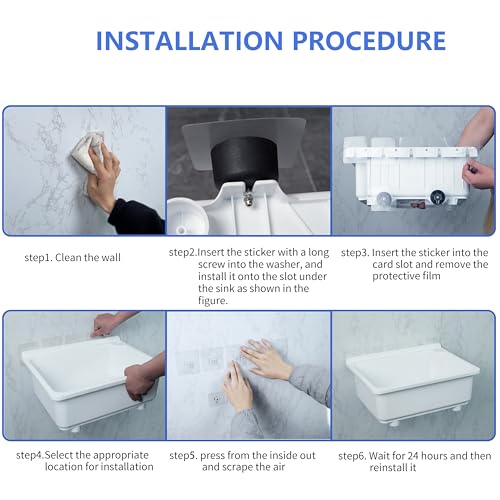 INSTALLATION PROCEDURE

step1. Clean the wall

step2.Insert the sticker with a long screw into the washer, and install it onto the slot under the sink as shown in the figure.

step3. Insert the sticker into the card slot and remove the protective film

step4.Select the appropriate location for installation

step5. press from the inside out and scrape the air

step6. Wait for 24 hours and then reinstall it