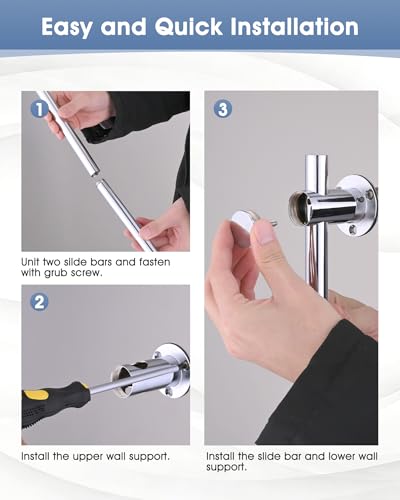 Easy and Quick Installation

1

Unit two slide bars and fasten with grub screw.

2

Install the upper wall support.

3

Install the slide bar and lower wall support.