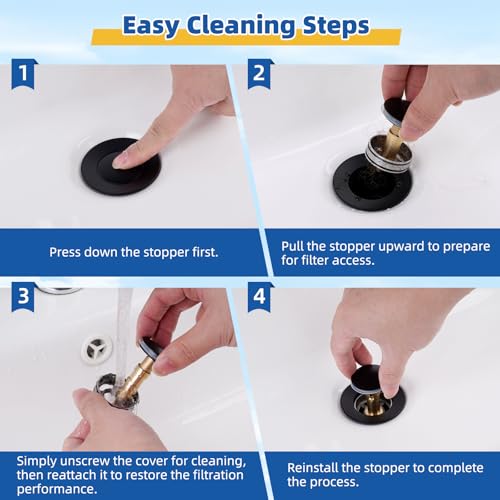 Easy Cleaning Steps

1

Press down the stopper first.

2

Pull the stopper upward to prepare for filter access.

3

Simply unscrew the cover for cleaning, then reattach it to restore the filtration performance.

4

Reinstall the stopper to complete the process.