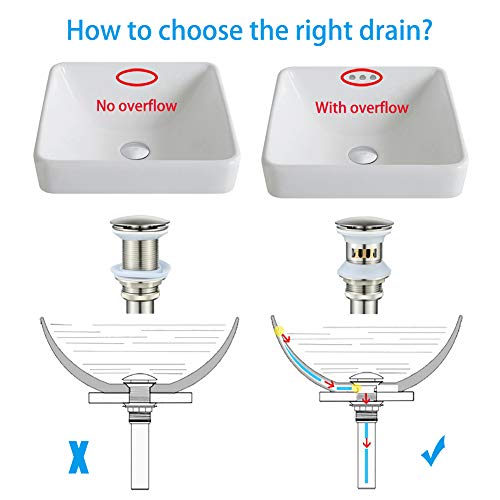 How to choose the right drain?

No overflow

With overflow

X

✓