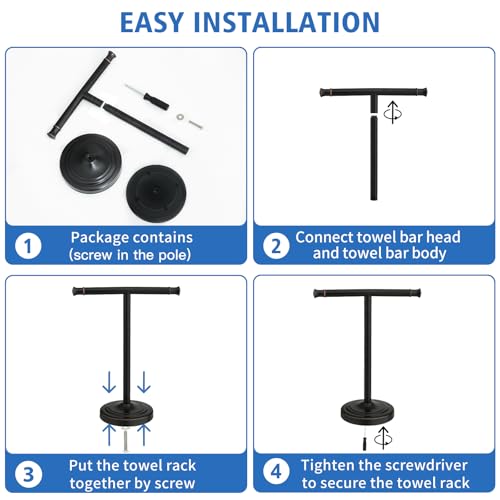 EASY INSTALLATION

1 Package contains (screw in the pole)

2 Connect towel bar head and towel bar body

3 Put the towel rack together by screw

4 Tighten the screwdriver to secure the towel rack