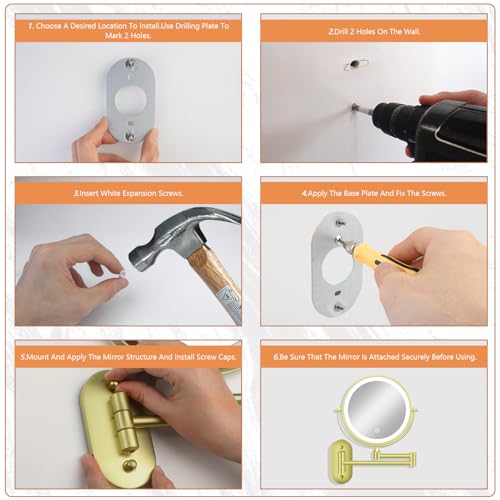 1. Choose A Desired Location To Install.Use Drilling Plate To Mark 2 Holes.

2.Drill 2 Holes On The Wall.

3.Insert White Expansion Screws.

4.Apply The Base Plate And Fix The Screws.

5.Mount And Apply The Mirror Structure And Install Screw Caps.

6.Be Sure That The Mirror Is Attached Securely Before Using.