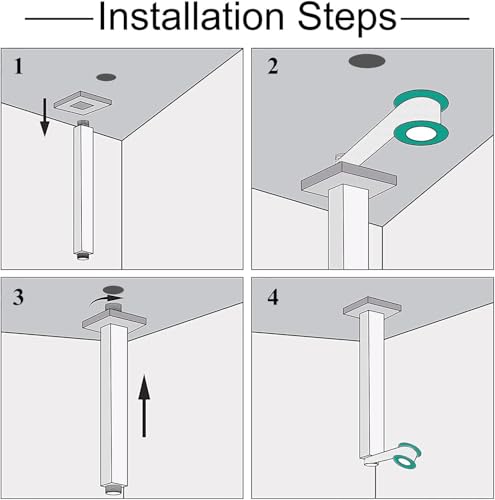 Installation Steps

1

2

3

4