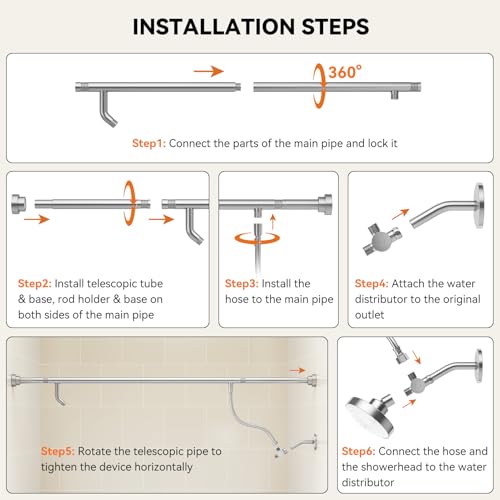 INSTALLATION STEPS

360°

Step1: Connect the parts of the main pipe and lock it

Step2: Install telescopic tube & base, rod holder & base on both sides of the main pipe

Step3: Install the hose to the main pipe

Step4: Attach the water distributor to the original outlet

Step5: Rotate the telescopic pipe to tighten the device horizontally

Step6: Connect the hose and the showerhead to the water distributor