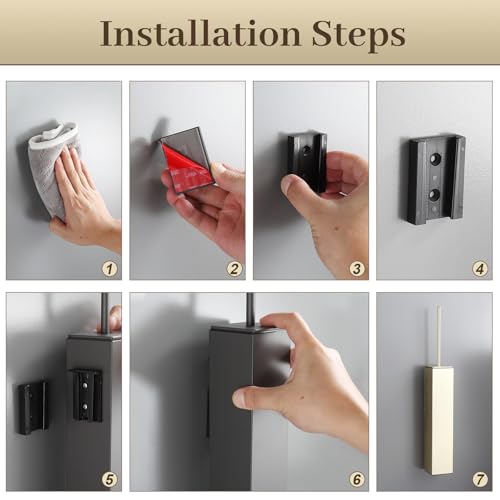 Installation Steps

1

2

3

4

5

6

7