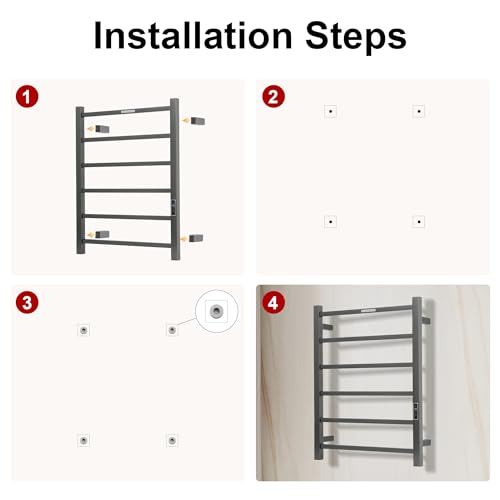 Installation Steps

1

2

3

4