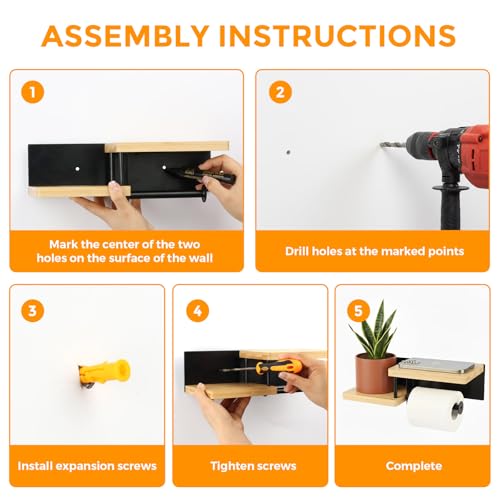 ASSEMBLY INSTRUCTIONS

1

Mark the center of the two holes on the surface of the wall

2

Drill holes at the marked points

3

Install expansion screws

4

Tighten screws

5

Complete