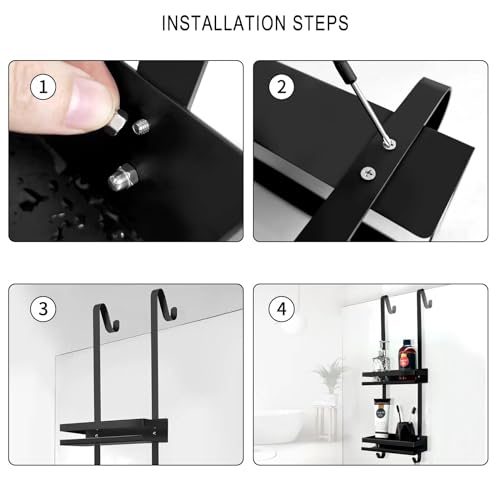 INSTALLATION STEPS

1

2

3

4