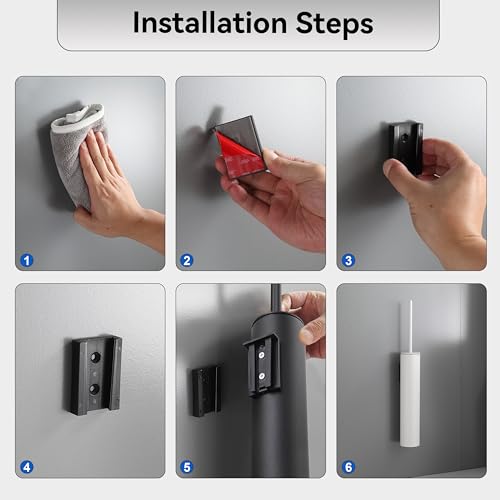 Installation Steps

1

2

3

4

5

6